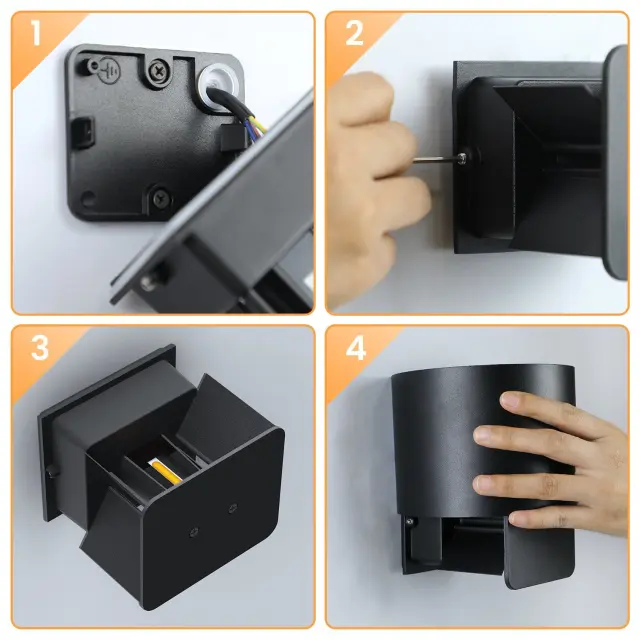 1

2

3

4