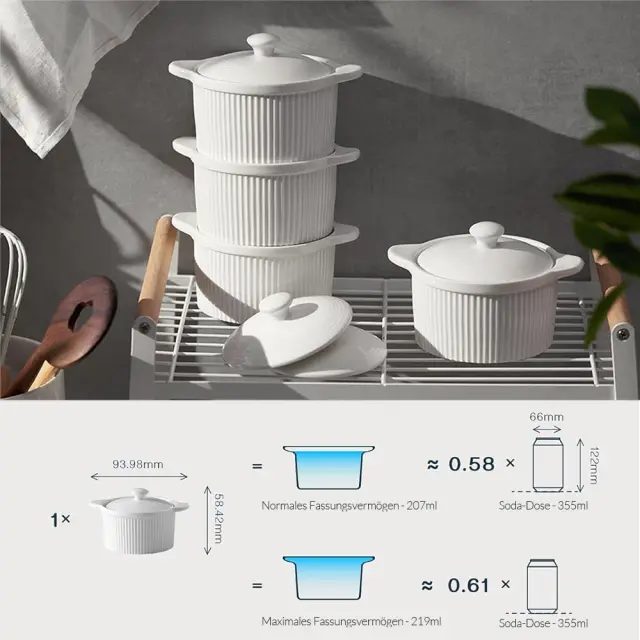 93.98mm

1×

58.42mm

=

Normales Fassungsvermögen - 207ml

≈ 0.58 ×

66mm

122mm

Soda-Dose - 355ml

=

Maximales Fassungsvermögen - 219ml

≈ 0.61 ×

Soda-Dose - 355ml