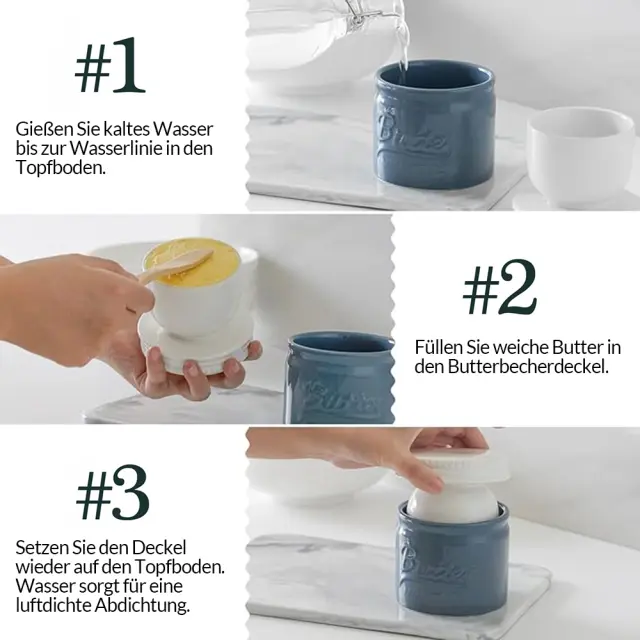 #1

Gießen Sie kaltes Wasser bis zur Wasserlinie in den Topfboden.

Butter

#2

Füllen Sie weiche Butter in den Butterbecherdeckel.

Butter

#3

Setzen Sie den Deckel wieder auf den Topfboden. Wasser sorgt für eine luftdichte Abdichtung.

Butter