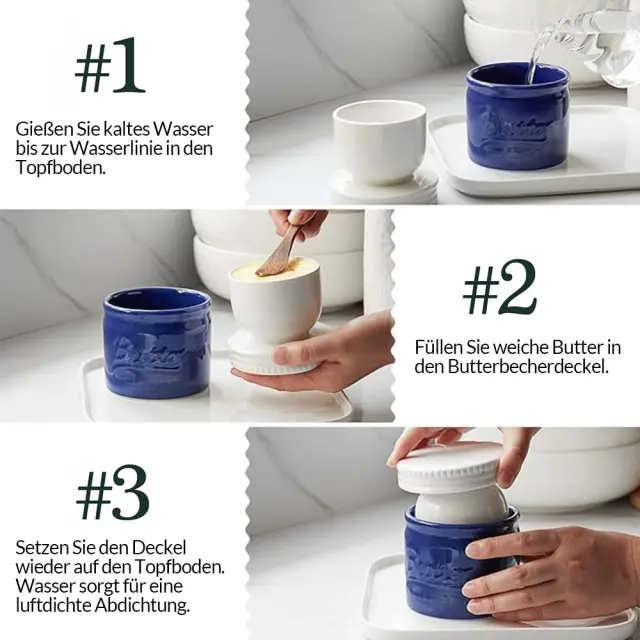 #1

Gießen Sie kaltes Wasser bis zur Wasserlinie in den Topfboden.

Butter

Butter

#2

Füllen Sie weiche Butter in den Butterbecherdeckel.

#3

Setzen Sie den Deckel wieder auf den Topfboden. Wasser sorgt für eine luftdichte Abdichtung.

Butter