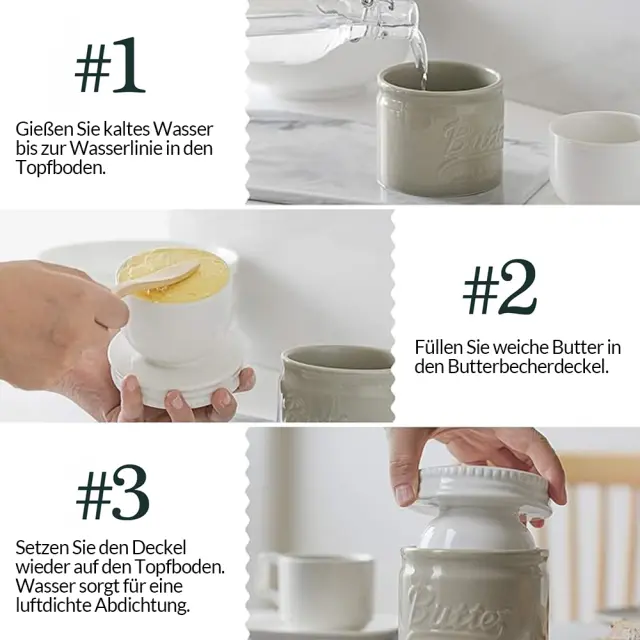 #1

Gießen Sie kaltes Wasser bis zur Wasserlinie in den Topfboden.

Butter

#2

Füllen Sie weiche Butter in den Butterbecherdeckel.

#3

Setzen Sie den Deckel wieder auf den Topfboden. Wasser sorgt für eine luftdichte Abdichtung.

Butter