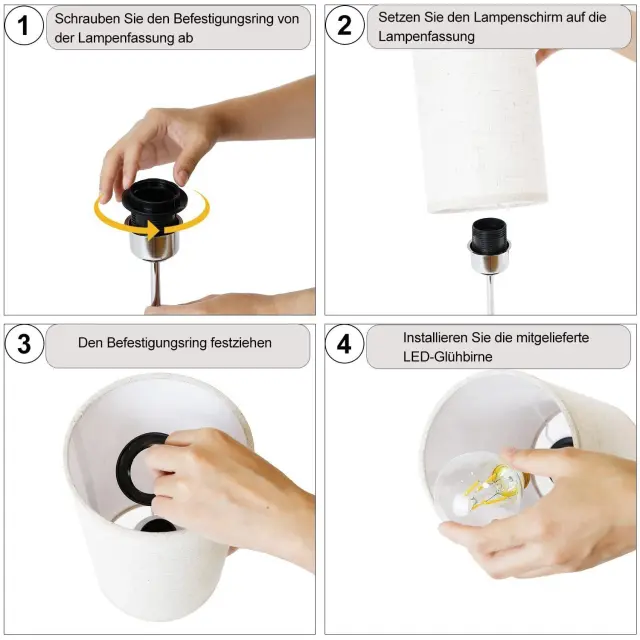 1 Schrauben Sie den Befestigungsring von der Lampenfassung ab

2 Setzen Sie den Lampenschirm auf die Lampenfassung

3 Den Befestigungsring festziehen

4 Installieren Sie die mitgelieferte LED-Glühbirne