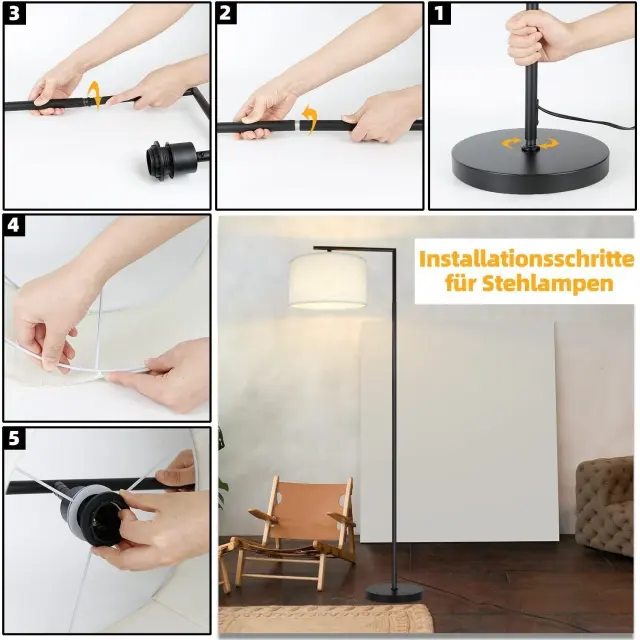 3

2

1

4

Installationsschritte für Stehlampen

5