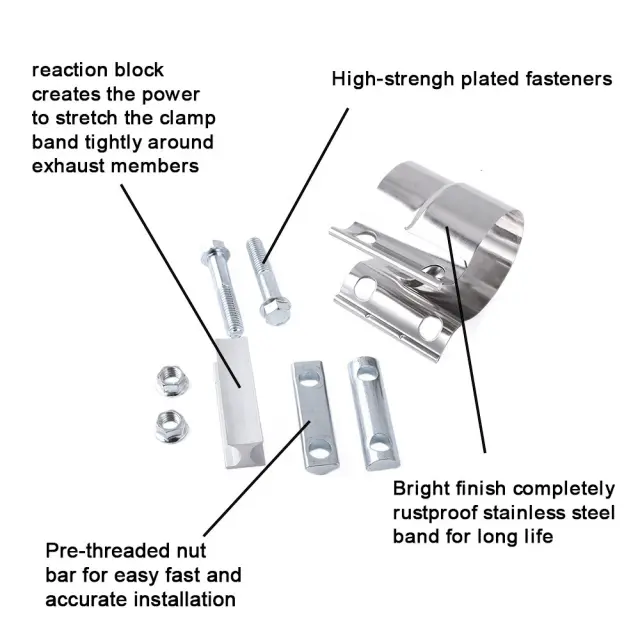 reaction block creates the power to stretch the clamp band tightly around exhaust members

High-strengh plated fasteners

Bright finish completely rustproof stainless steel band for long life

Pre-threaded nut bar for easy fast and accurate installation