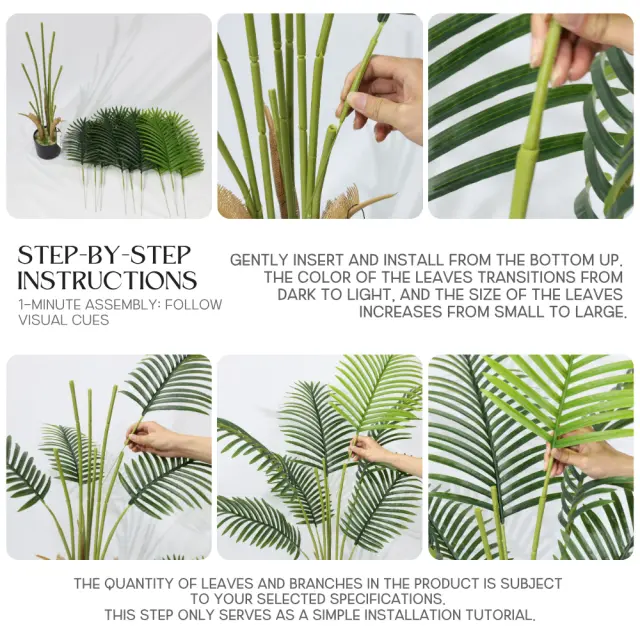 STEP-BY-STEP INSTRUCTIONS

1-MINUTE ASSEMBLY: FOLLOW VISUAL CUES

GENTLY INSERT AND INSTALL FROM THE BOTTOM UP. THE COLOR OF THE LEAVES TRANSITIONS FROM DARK TO LIGHT, AND THE SIZE OF THE LEAVES INCREASES FROM SMALL TO LARGE.

THE QUANTITY OF LEAVES AND BRANCHES IN THE PRODUCT IS SUBJECT TO YOUR SELECTED SPECIFICATIONS.
THIS STEP ONLY SERVES AS A SIMPLE INSTALLATION TUTORIAL.