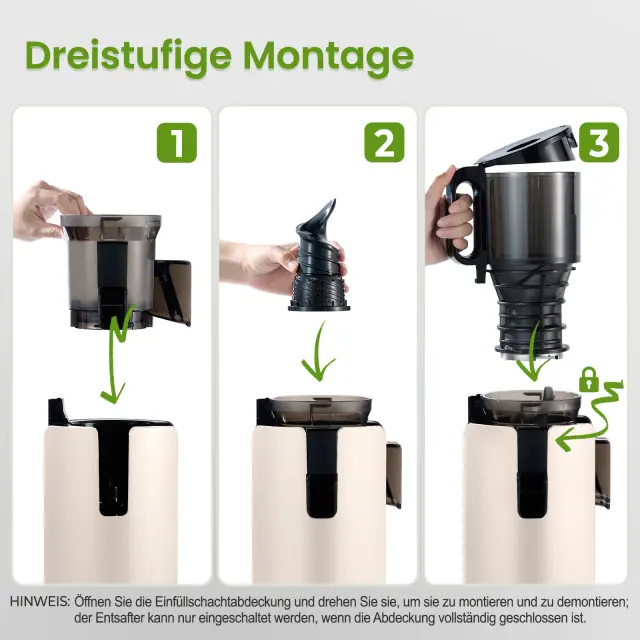 Dreistufige Montage

1

2

3

HINWEIS: Öffnen Sie die Einfüllschachtabdeckung und drehen Sie sie, um sie zu montieren und zu demontieren; der Entsafter kann nur eingeschaltet werden, wenn die Abdeckung vollständig geschlossen ist.