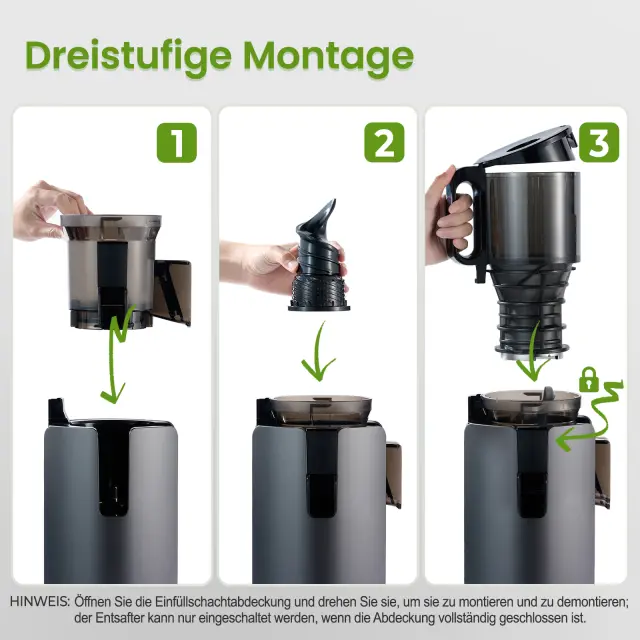 Dreistufige Montage

1

2

3

HINWEIS: Öffnen Sie die Einfüllschachtabdeckung und drehen Sie sie, um sie zu montieren und zu demontieren; der Entsafter kann nur eingeschaltet werden, wenn die Abdeckung vollständig geschlossen ist.