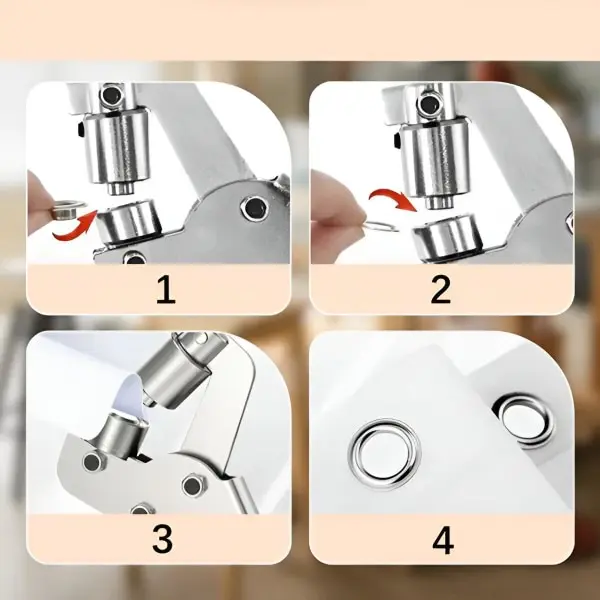 1

2

3

4