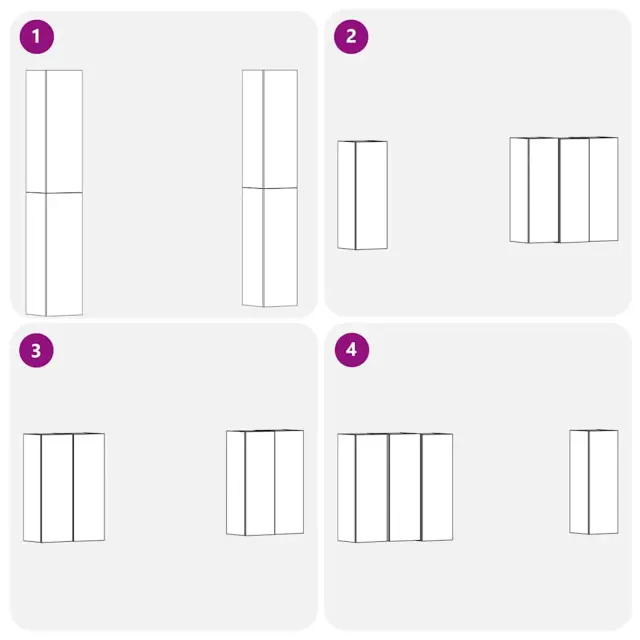 1

2

3

4