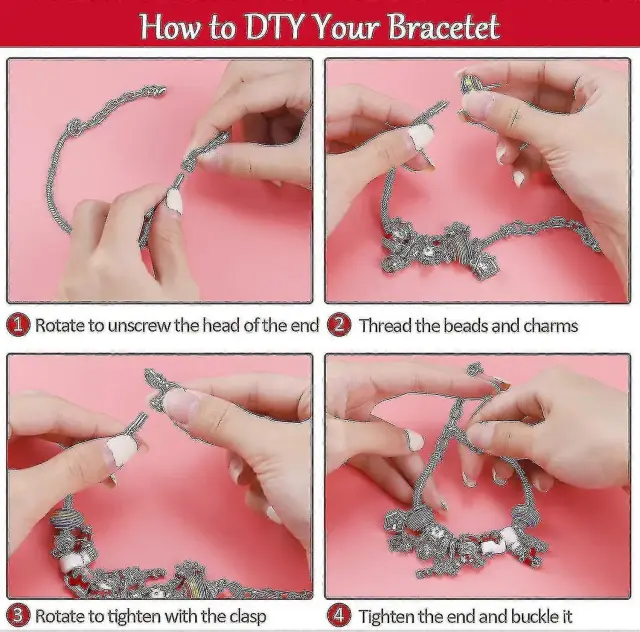 How to DTY Your Bracetet

1 Rotate to unscrew the head of the end

2 Thread the beads and charms

3 Rotate to tighten with the clasp

4 Tighten the end and buckle it