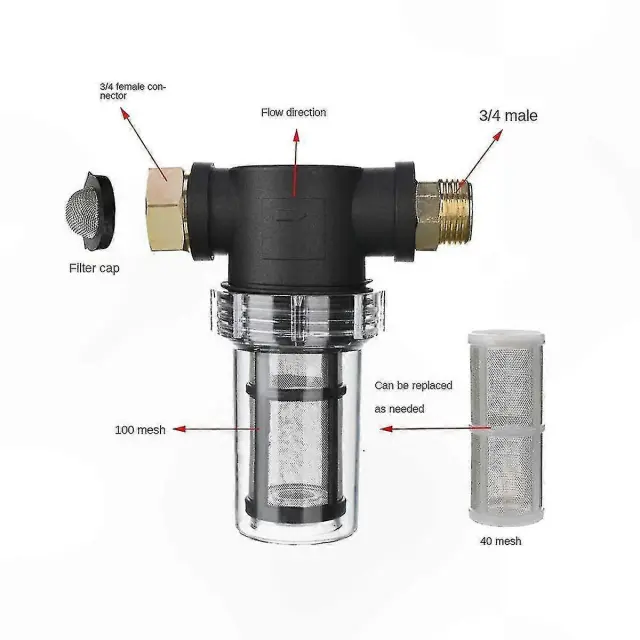 3/4 female connector

Flow direction

3/4 male

Filter cap

Can be replaced as needed

100 mesh

40 mesh