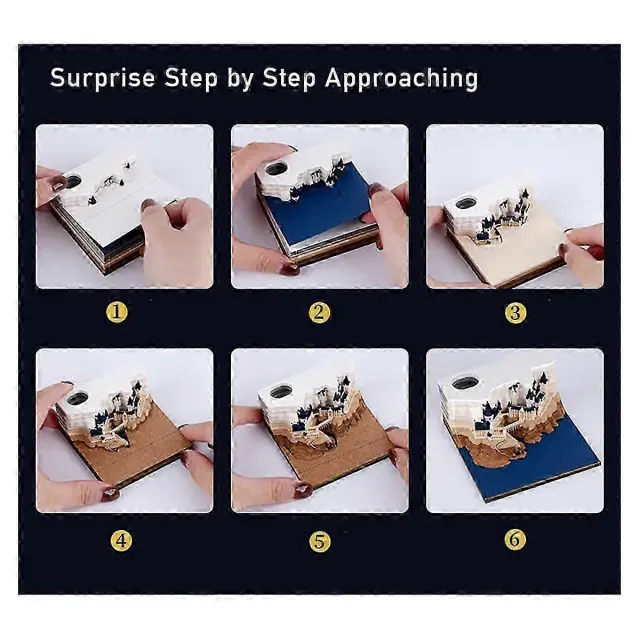 Surprise Step by Step Approaching

1

2

3

4

5

6