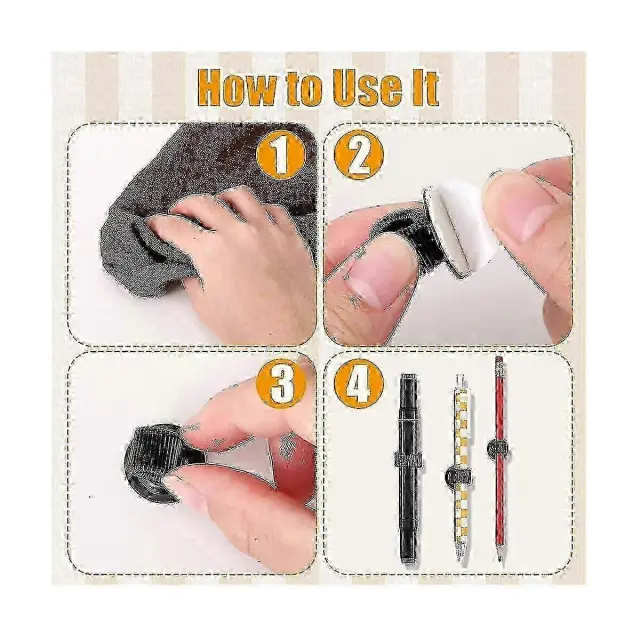 How to Use It

1

2

3

4