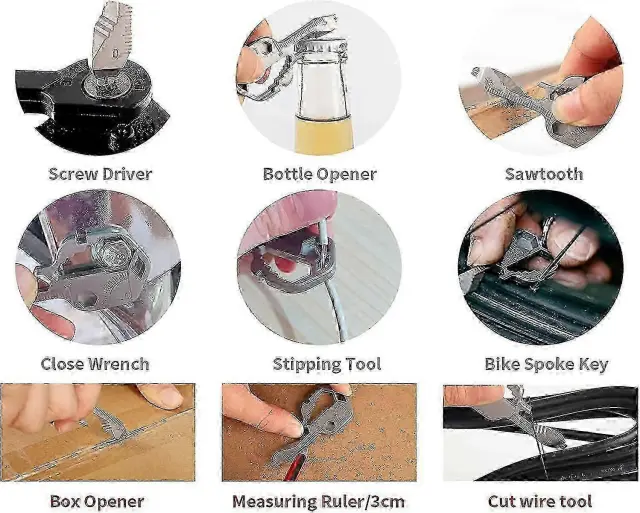 Screw Driver

Bottle Opener

Sawtooth

Close Wrench

Stipping Tool

Bike Spoke Key

Box Opener

Measuring Ruler/3cm

Cut wire tool