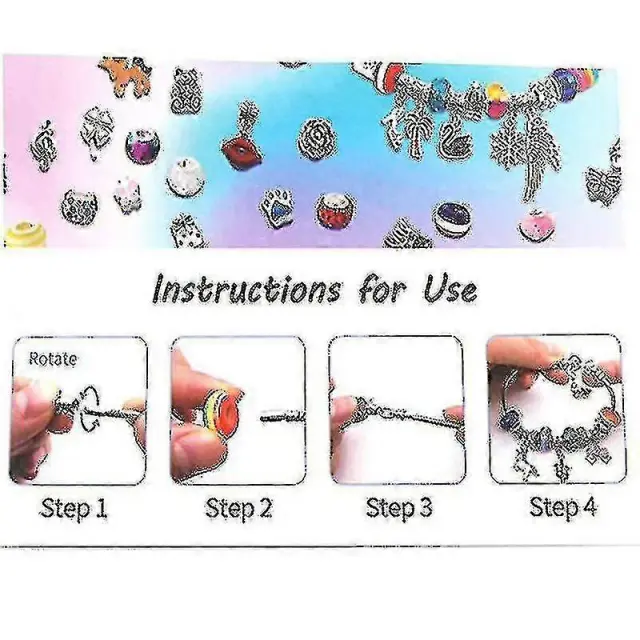 Instructions for Use

Rotate

Step 1

Step 2

Step 3

Step 4