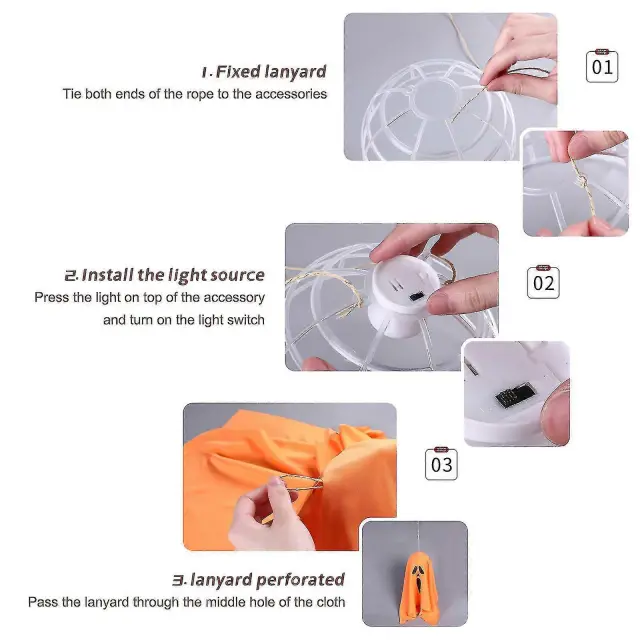 1. Fixed lanyard
Tie both ends of the rope to the accessories

01

2. Install the light source
Press the light on top of the accessory and turn on the light switch

02

03

3. lanyard perforated
Pass the lanyard through the middle hole of the cloth