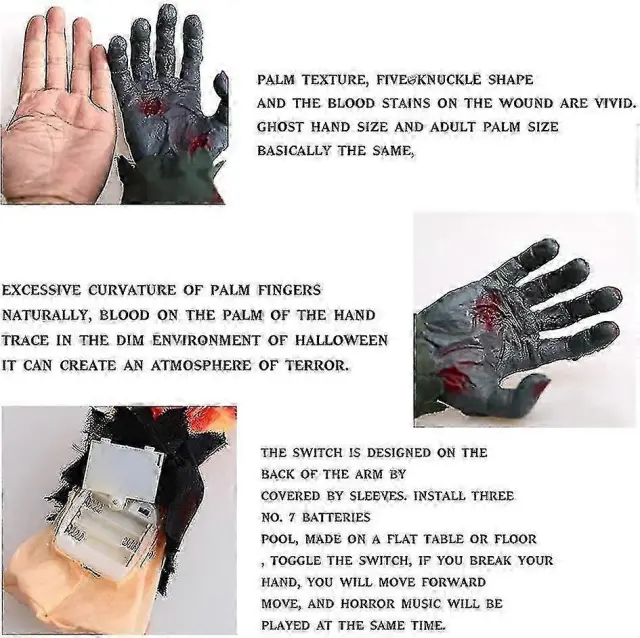 PALM TEXTURE, FIVE&KNUCKLE SHAPE AND THE BLOOD STAINS ON THE WOUND ARE VIVID. GHOST HAND SIZE AND ADULT PALM SIZE BASICALLY THE SAME,

EXCESSIVE CURVATURE OF PALM FINGERS NATURALLY, BLOOD ON THE PALM OF THE HAND TRACE IN THE DIM ENVIRONMENT OF HALLOWEEN IT CAN CREATE AN ATMOSPHERE OF TERROR.

THE SWITCH IS DESIGNED ON THE BACK OF THE ARM BY COVERED BY SLEEVES. INSTALL THREE NO. 7 BATTERIES POOL, MADE ON A FLAT TABLE OR FLOOR , TOGGLE THE SWITCH, IF YOU BREAK YOUR HAND, YOU WILL MOVE FORWARD MOVE, AND HORROR MUSIC WILL BE PLAYED AT THE SAME TIME.