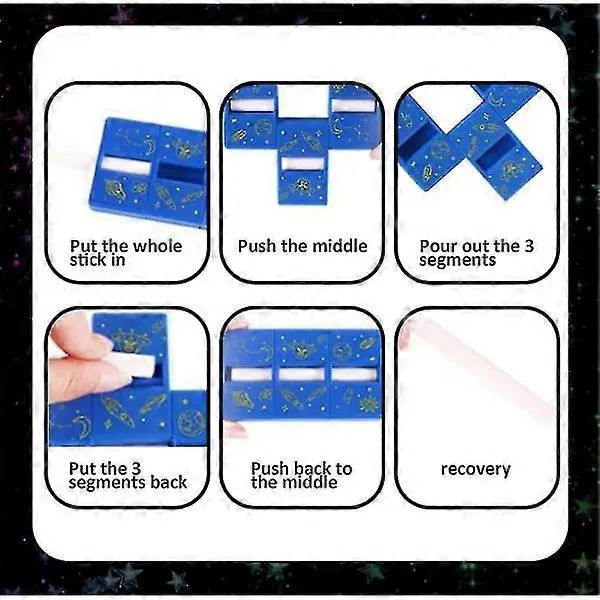 Put the whole stick in

Push the middle

Pour out the 3 segments

Put the 3 segments back

Push back to the middle

recovery