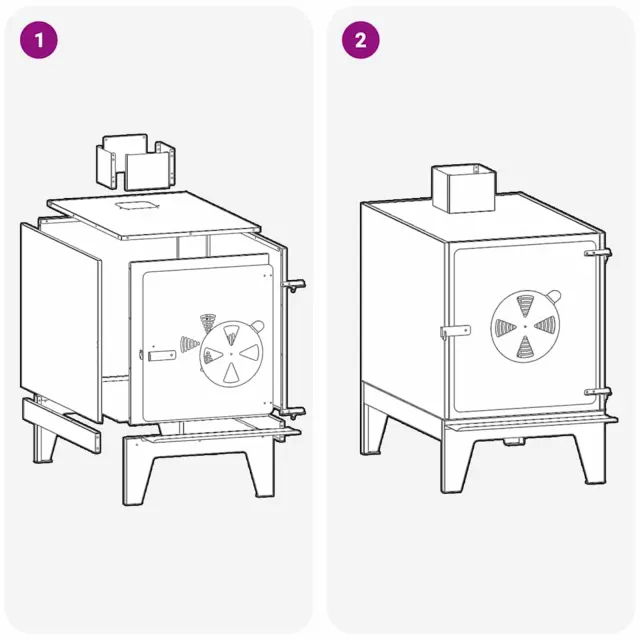 1

2