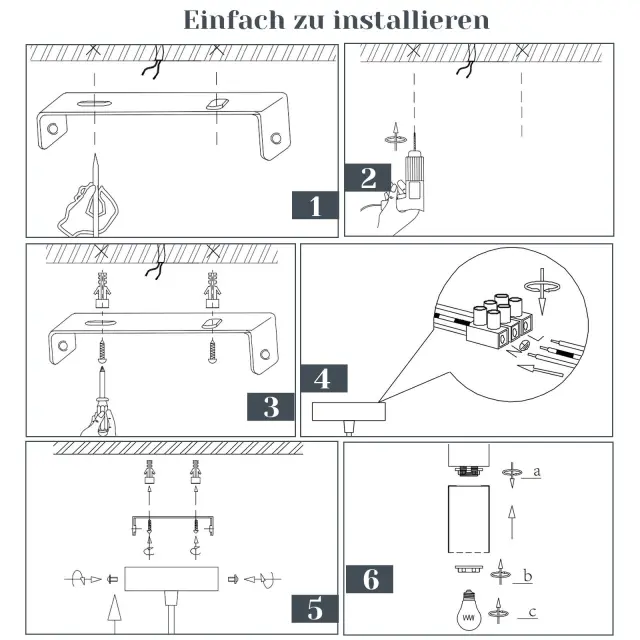 Einfach zu installieren

1

2

3

4

5

6

a

b

c