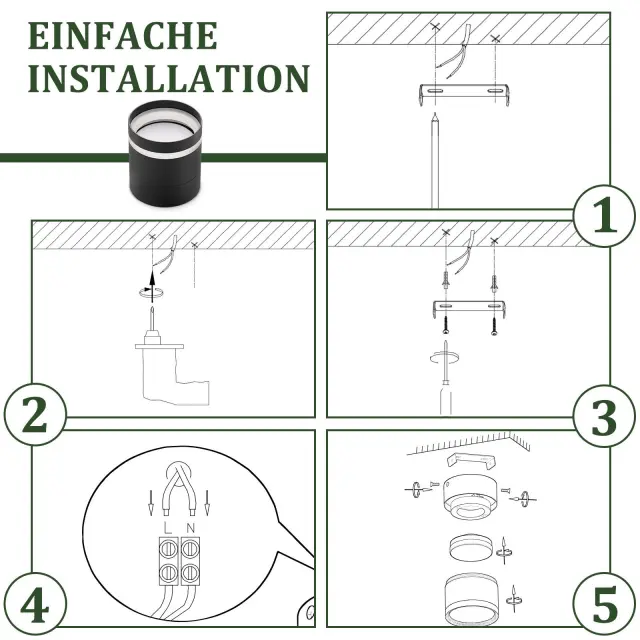 EINFACHE INSTALLATION

1

2

3

L N

4

5