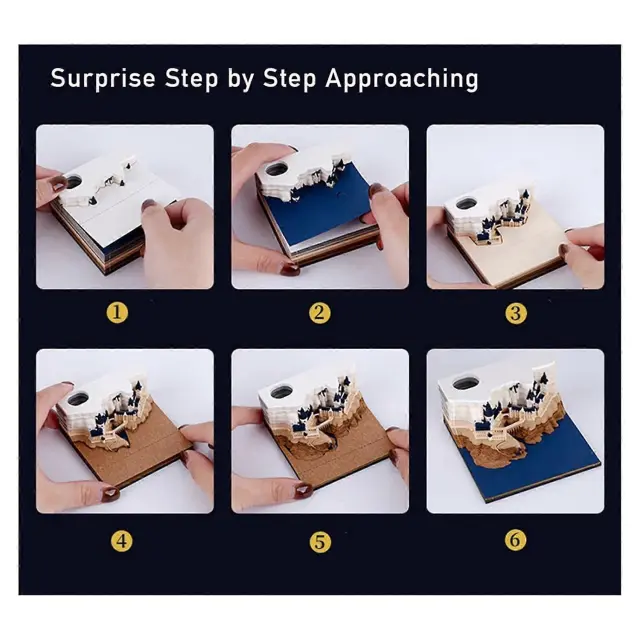 Surprise Step by Step Approaching

1

2

3

4

5

6