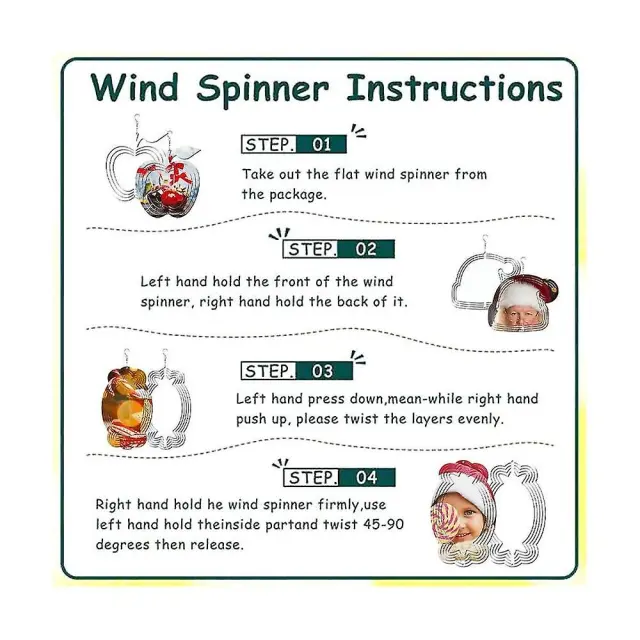 Wind Spinner Instructions

STEP. 01

Take out the flat wind spinner from the package.

STEP. 02

Left hand hold the front of the wind spinner, right hand hold the back of it.

STEP. 03

Left hand press down,mean-while right hand push up, please twist the layers evenly.

STEP. 04

Right hand hold he wind spinner firmly,use left hand hold theinside partand twist 45-90 degrees then release.