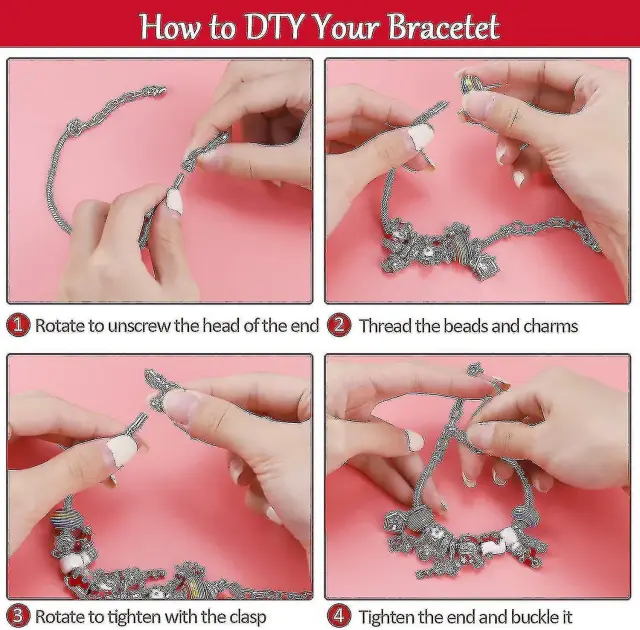 How to DTY Your Bracetet

1 Rotate to unscrew the head of the end
2 Thread the beads and charms

3 Rotate to tighten with the clasp
4 Tighten the end and buckle it