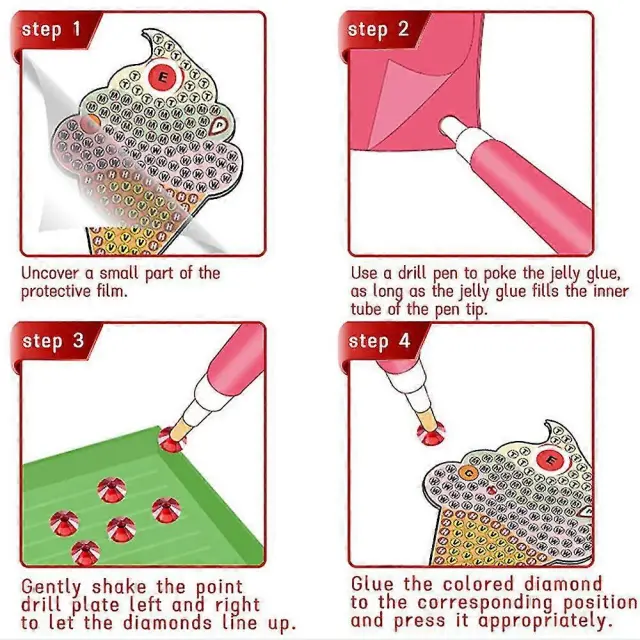 step 1

Uncover a small part of the protective film.

step 2

Use a drill pen to poke the jelly glue, as long as the jelly glue fills the inner tube of the pen tip.

step 3

Gently shake the point drill plate left and right to let the diamonds line up.

step 4

Glue the colored diamond to the corresponding position and press it appropriately.