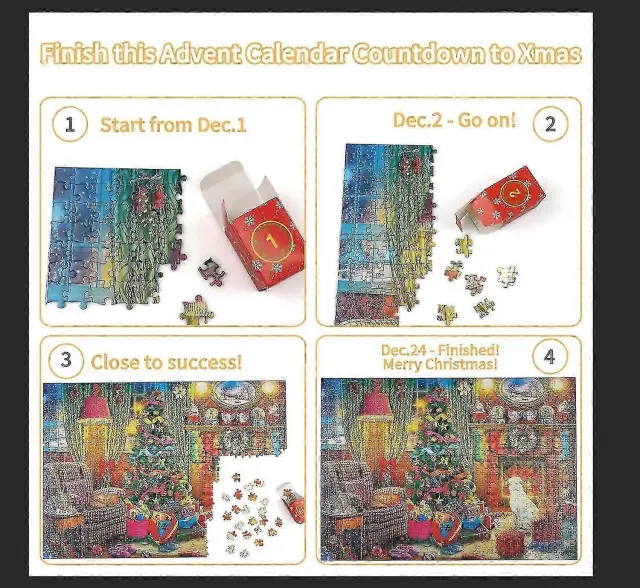 Finish this Advent Calendar Countdown to Xmas

1 Start from Dec.1

1

Dec.2 - Go on! 2

2

3 Close to success!

Dec.24 - Finished!
Merry Christmas! 4