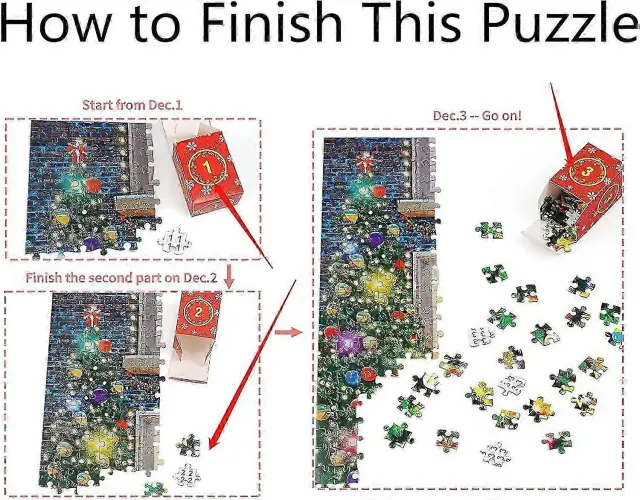 How to Finish This Puzzle

Start from Dec.1

1

Finish the second part on Dec.2

2

Dec.3 -- Go on!

3