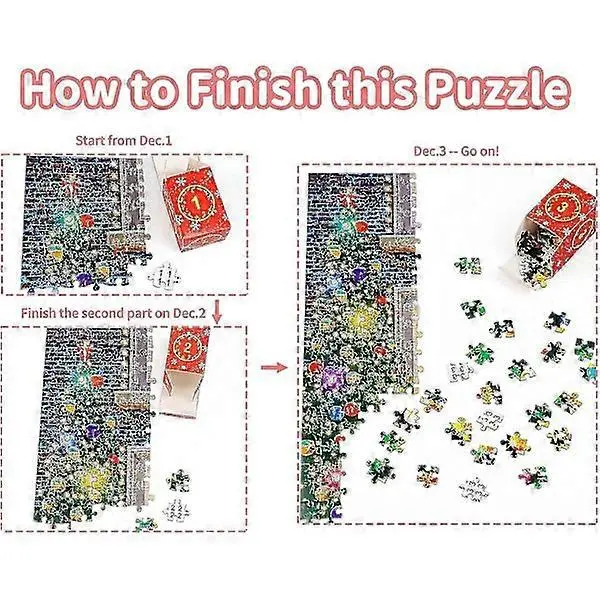 How to Finish this Puzzle

Start from Dec.1

1

Finish the second part on Dec.2

2

Dec.3 -- Go on!

3