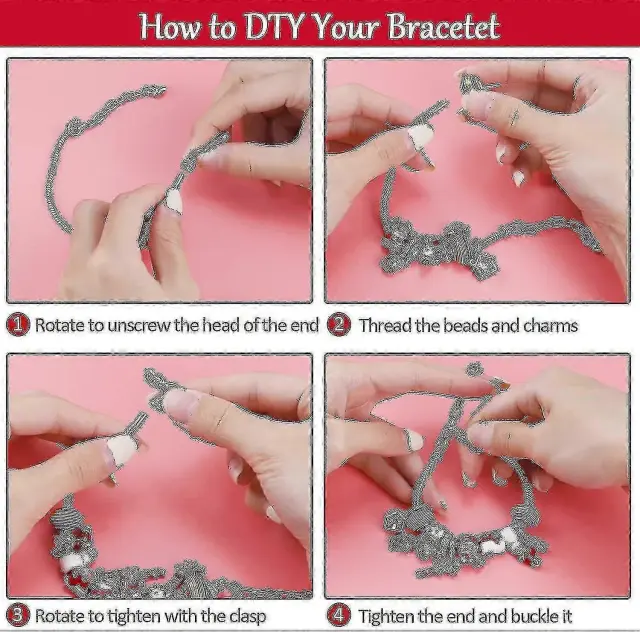 How to DTY Your Bracetet

1 Rotate to unscrew the head of the end

2 Thread the beads and charms

3 Rotate to tighten with the clasp

4 Tighten the end and buckle it