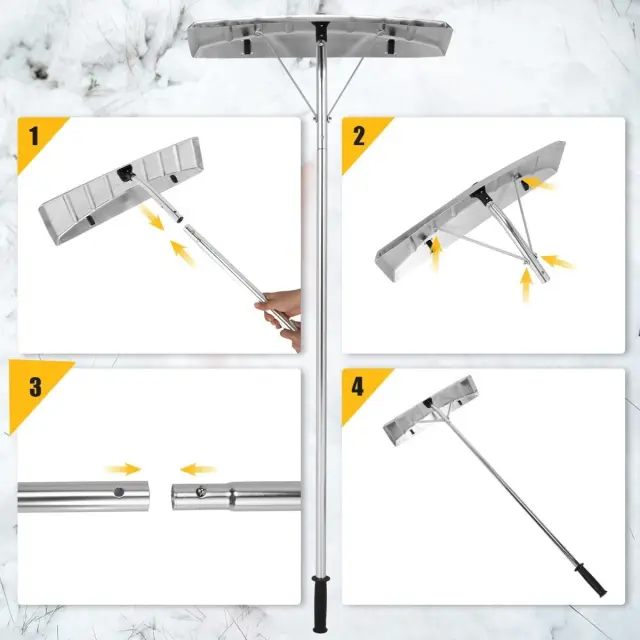 1

2

3

4