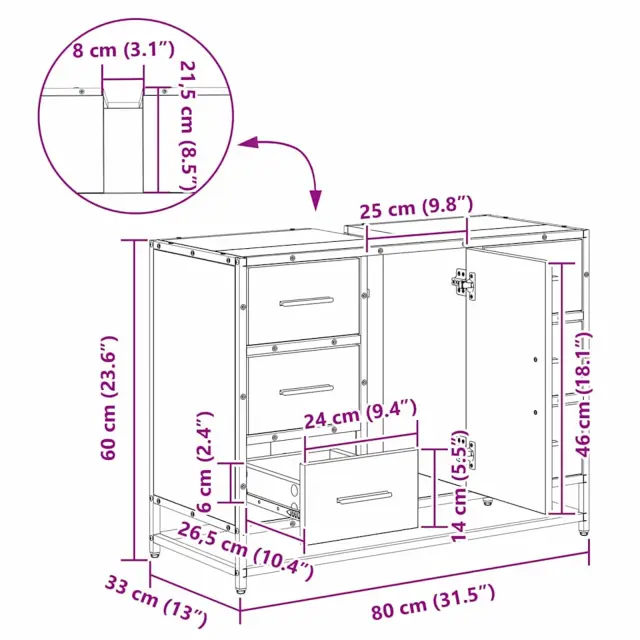 8 cm (3.1″)
21,5 cm (8.5″)
25 cm (9.8″)
60 cm (23.6″)
46 cm (18.1″)
24 cm (9.4″)
6 cm (2.4″)
14 cm (5.5″)
26,5 cm (10.4″)
33 cm (13″)
80 cm (31.5″)