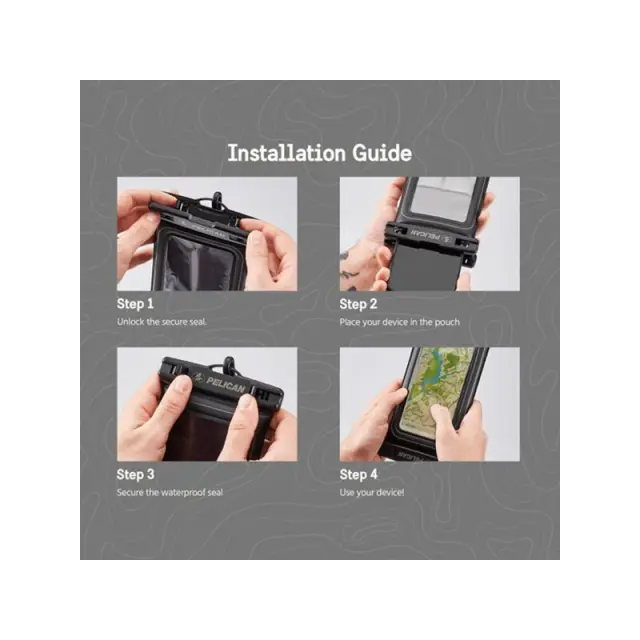 Installation Guide

PELICAN

Step 1

Unlock the secure seal.

PELICAN

Step 2

Place your device in the pouch

PELICAN

Step 3

Secure the waterproof seal

PELICAN

Step 4

Use your device!