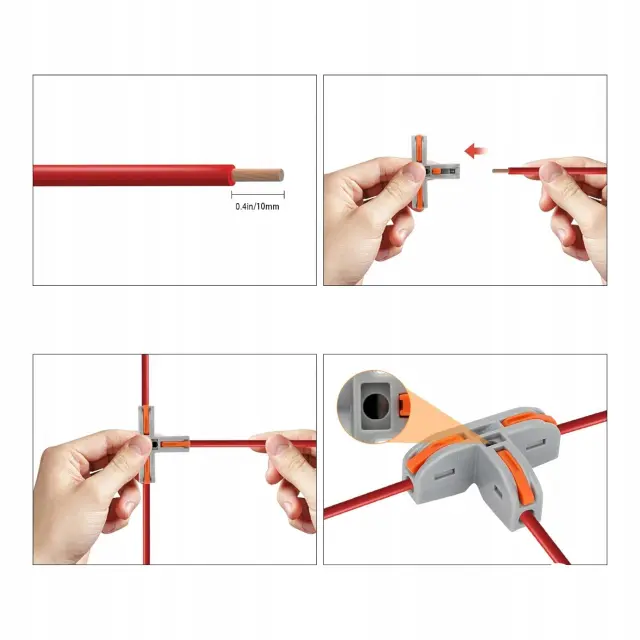 0.4in/10mm