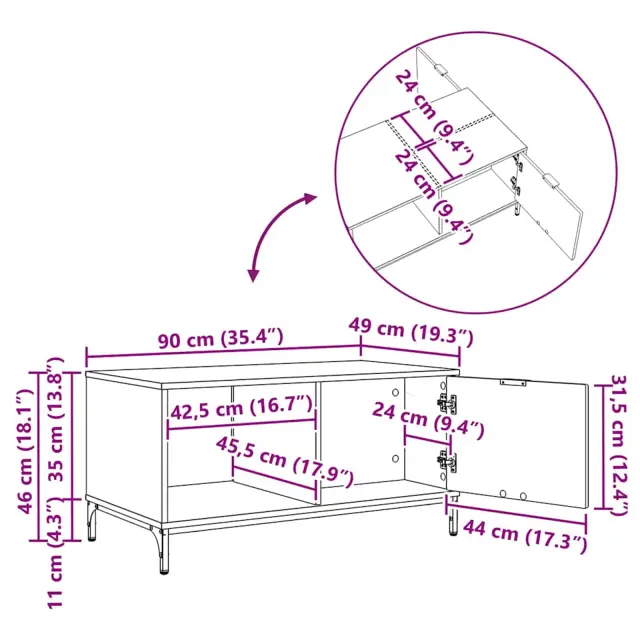 24 cm (9.4")
24 cm (9.4")
90 cm (35.4")
49 cm (19.3")
46 cm (18.1")
35 cm (13.8")
11 cm (4.3")
42,5 cm (16.7")
45,5 cm (17.9")
24 cm (9.4")
31,5 cm (12.4")
44 cm (17.3")