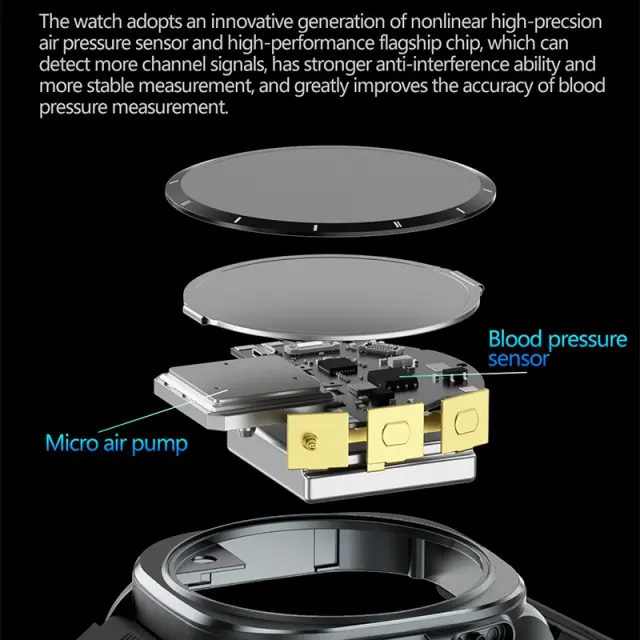 The watch adopts an innovative generation of nonlinear high-precsion air pressure sensor and high-performance flagship chip, which can detect more channel signals, has stronger anti-interference ability and more stable measurement, and greatly improves the accuracy of blood pressure measurement.

Blood pressure sensor

Micro air pump