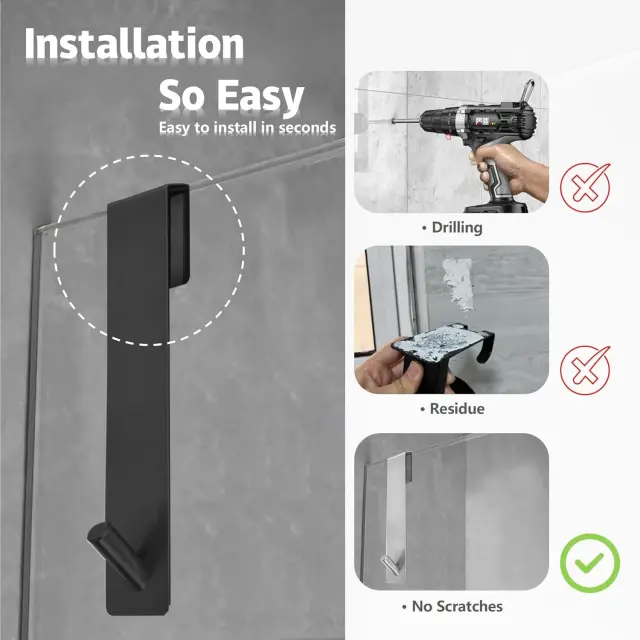 Installation
So Easy
Easy to install in seconds

• Drilling

• Residue

• No Scratches