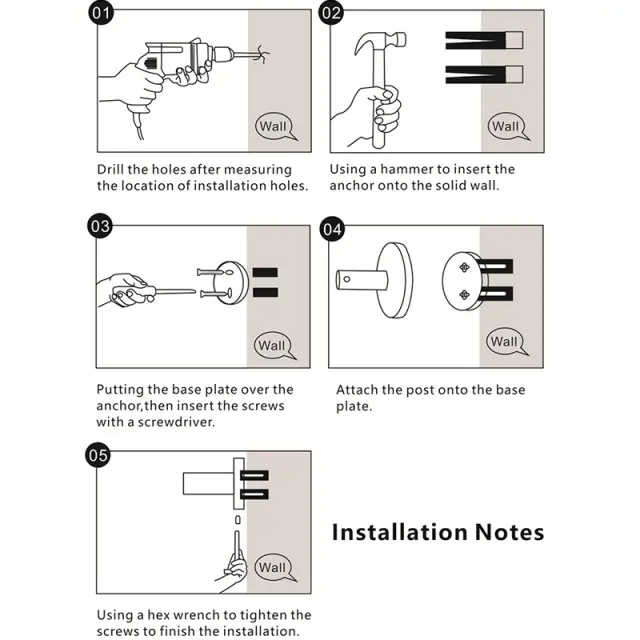 01

Wall

Drill the holes after measuring the location of installation holes.

02

Wall

Using a hammer to insert the anchor onto the solid wall.

03

Wall

Putting the base plate over the anchor,then insert the screws with a screwdriver.

04

Wall

Attach the post onto the base plate.

05

Wall

Using a hex wrench to tighten the screws to finish the installation.

Installation Notes