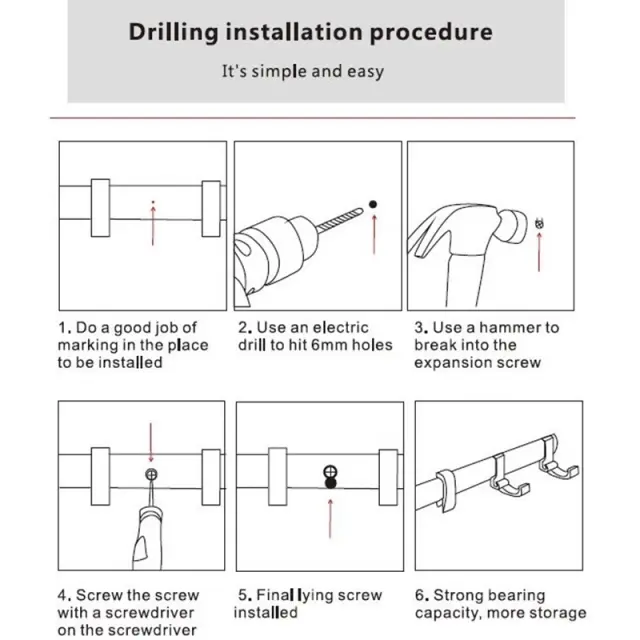 Drilling installation procedure

It's simple and easy

1. Do a good job of marking in the place to be installed

2. Use an electric drill to hit 6mm holes

3. Use a hammer to break into the expansion screw

4. Screw the screw with a screwdriver on the screwdriver

5. Final lying screw installed

6. Strong bearing capacity, more storage