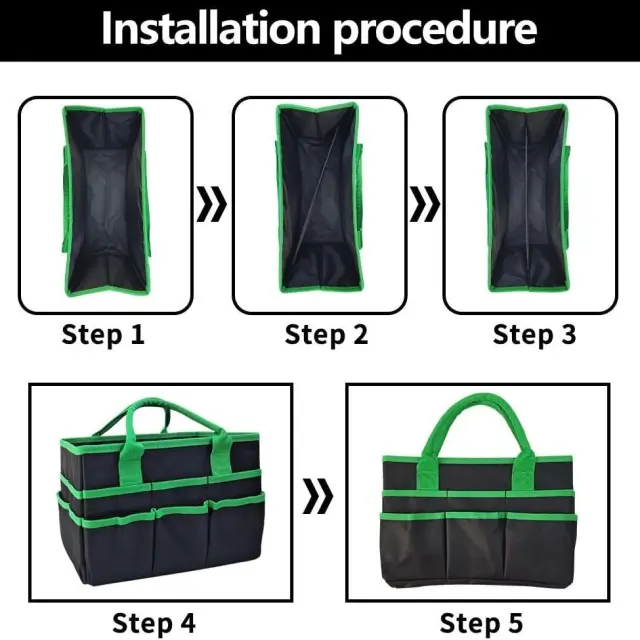 Installation procedure

Step 1

Step 2

Step 3

Step 4

Step 5