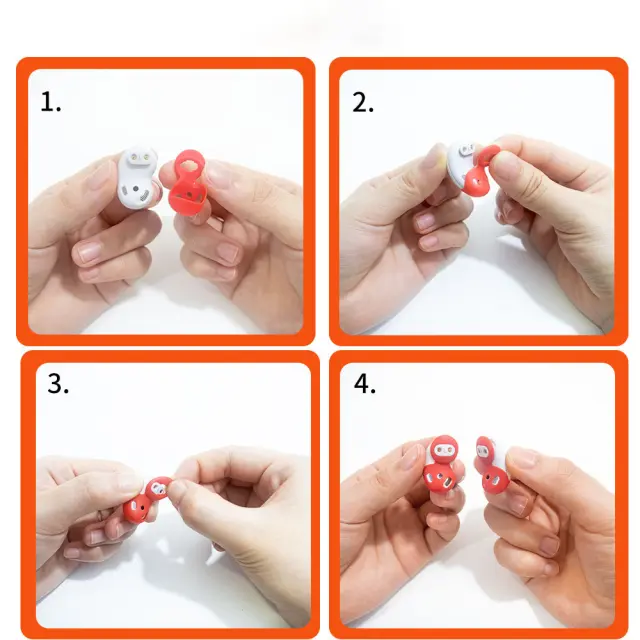 1.

2.

3.

4.