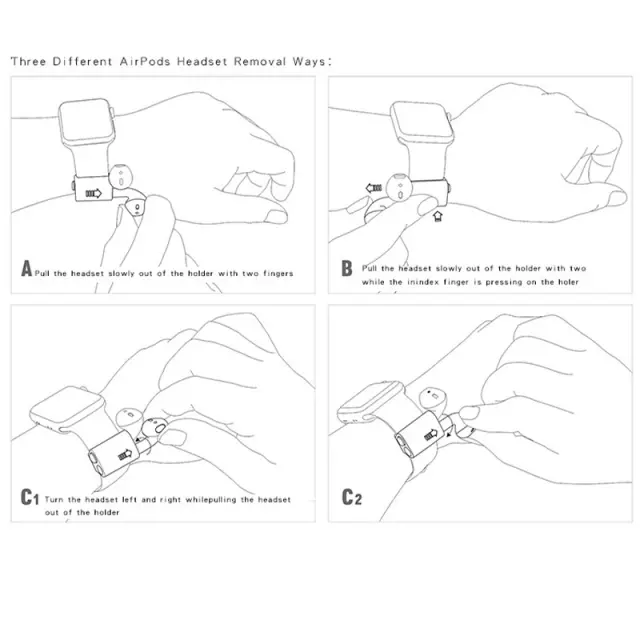 Three Different AirPods Headset Removal Ways:

A Pull the headset slowly out of the holder with two fingers

B Pull the headset slowly out of the holder with two while the inindex finger is pressing on the holer

C1 Turn the headset left and right whilepulling the headset out of the holder

C2