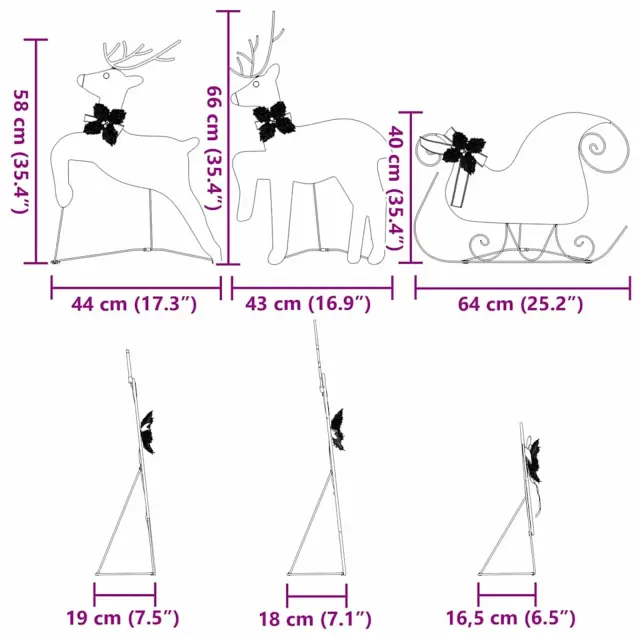 58 cm (35.4″)

66 cm (35.4″)

40 cm (35.4″)

44 cm (17.3″)

43 cm (16.9″)

64 cm (25.2″)

19 cm (7.5″)

18 cm (7.1″)

16,5 cm (6.5″)