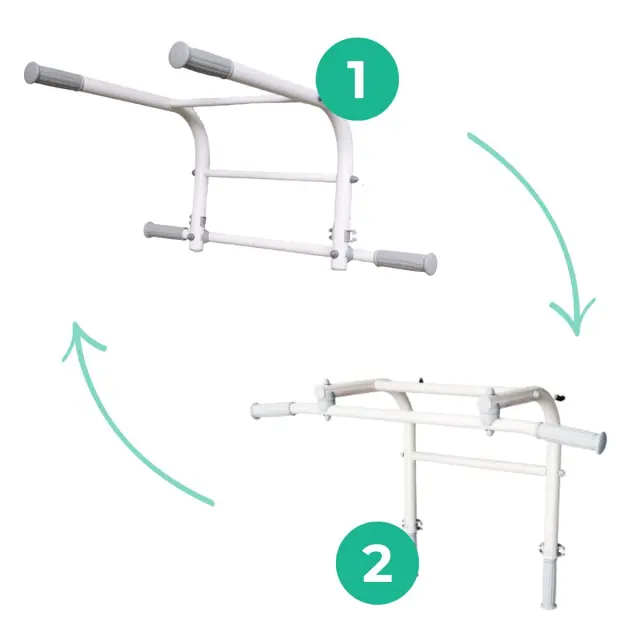 1

2