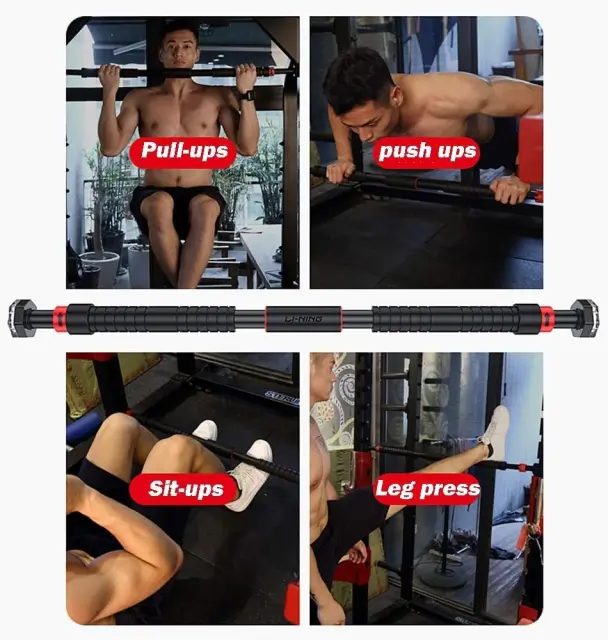 Pull-ups

push ups

LI-NING

Sit-ups

Leg press