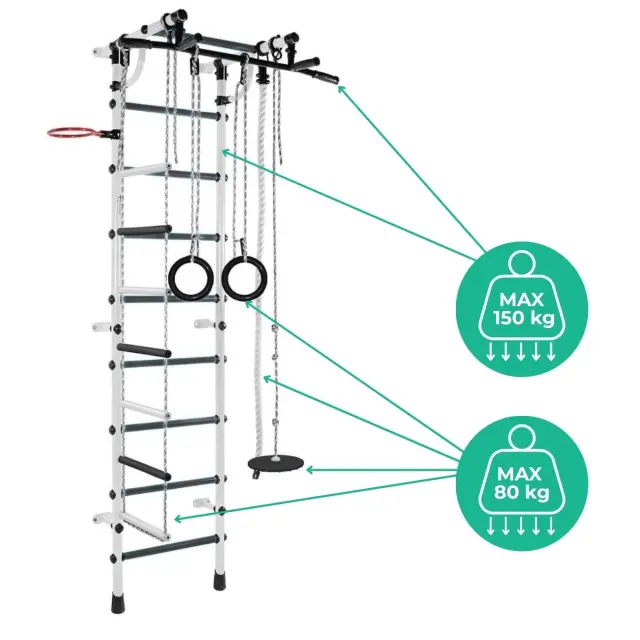 MAX
150 kg

MAX
80 kg