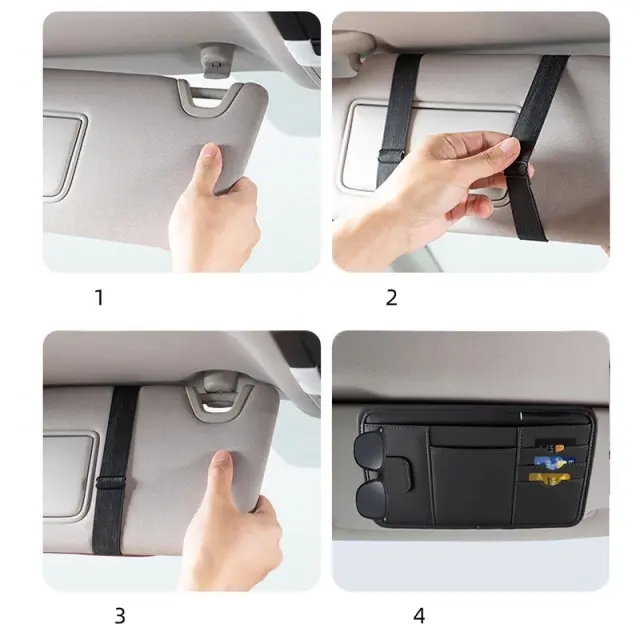 1

2

3

4